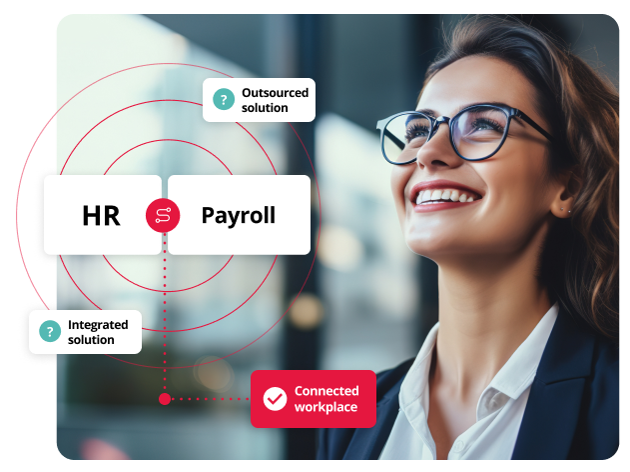 ? Outsourced solution

HR

Payroll

? Integrated solution

Connected workplace