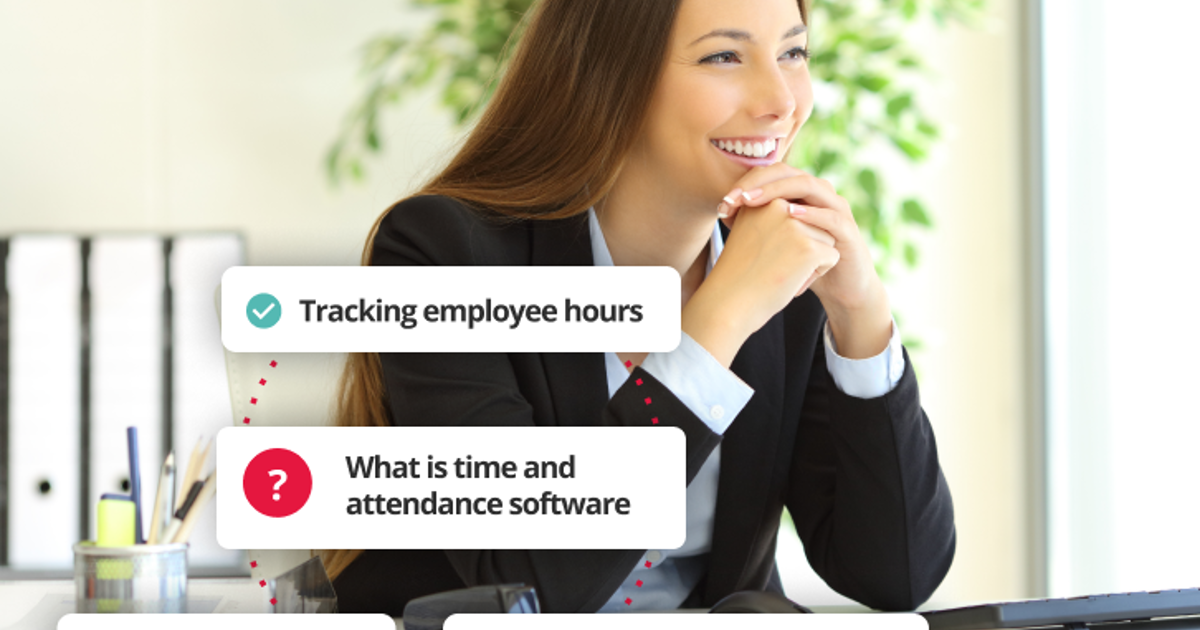 Tracking employee hours

?

What is time and attendance software