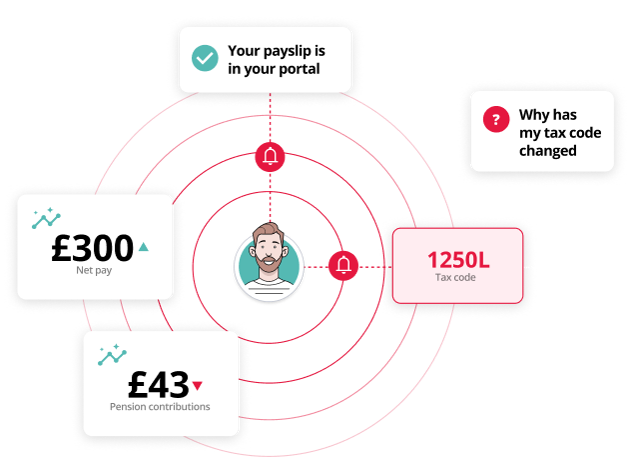 Your payslip is in your portal

?

Why has my tax code changed

£300
Net pay

1250L
Tax code

£43
Pension contributions